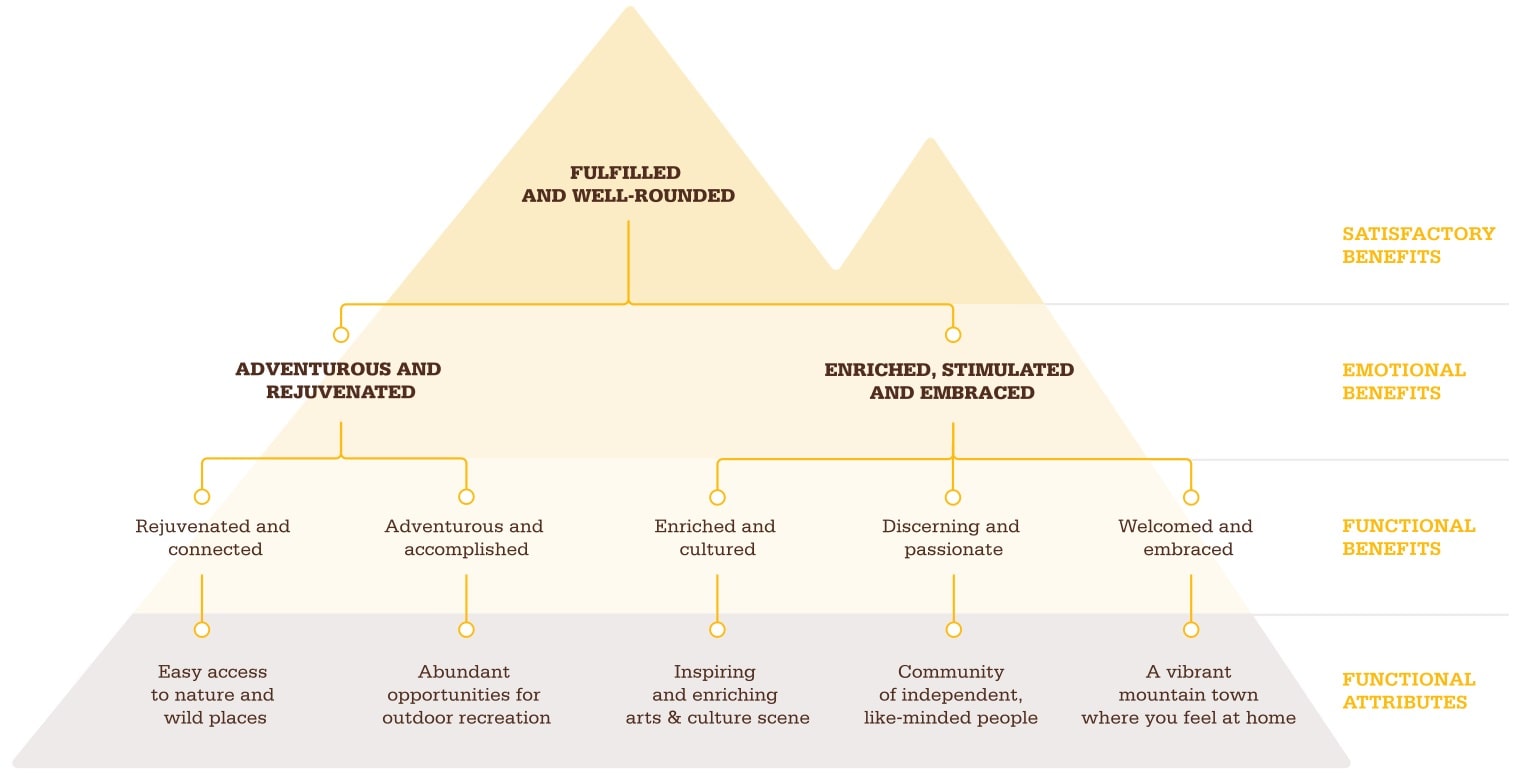 FULFILLED AND WELL-ROUNDED

SATISFACTORY BENEFITS

ADVENTUROUS AND REJUVENATED

ENRICHED, STIMULATED AND EMBRACED

EMOTIONAL BENEFITS

Rejuvenated and connected

Adventurous and accomplished

Enriched and cultured

Discerning and passionate

Welcomed and embraced

FUNCTIONAL BENEFITS

Easy access to nature and wild places

Abundant opportunities for outdoor recreation

Inspiring and enriching arts & culture scene

Community of independent, like-minded people

A vibrant mountain town where you feel at home

FUNCTIONAL ATTRIBUTES